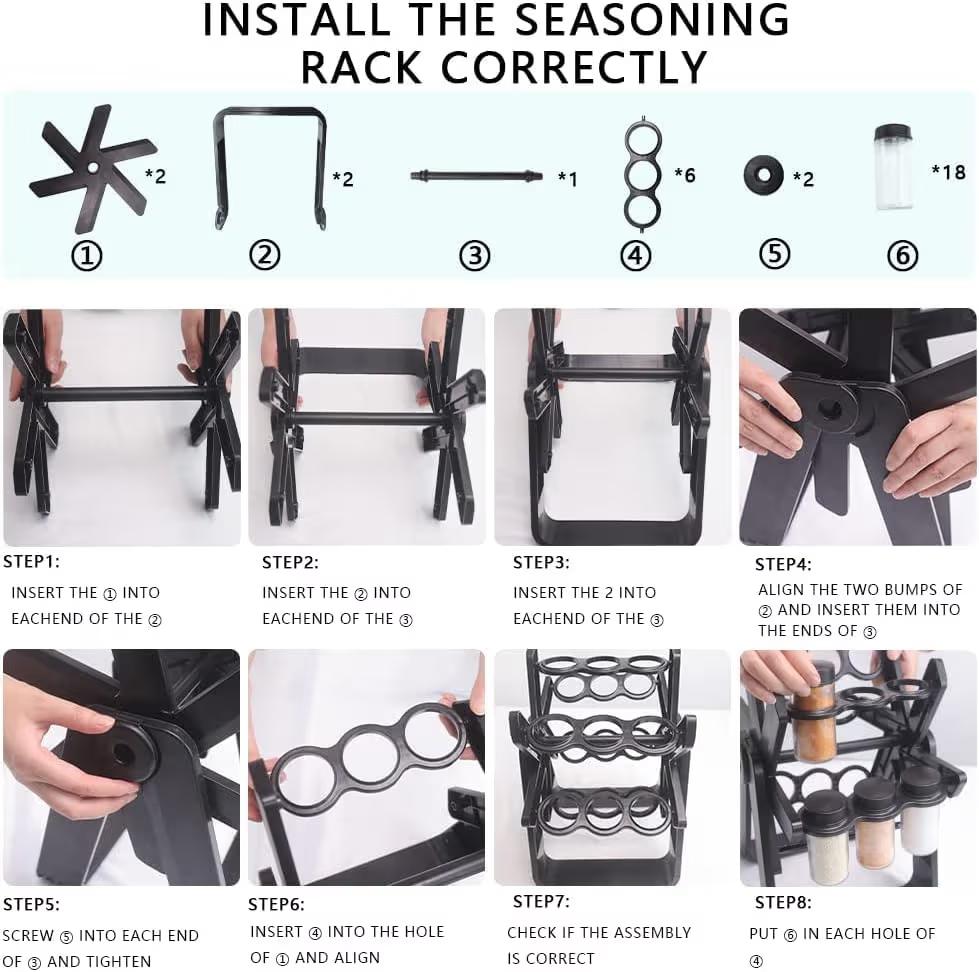 INSTALL THE SEASONING RACK CORRECTLY

*2
①

*2
②

*1
③

*6
④

*2
⑤

*18
⑥

STEP1:
INSERT THE ① INTO EACHEND OF THE ②

STEP2:
INSERT THE ② INTO EACHEND OF THE ③

STEP3:
INSERT THE 2 INTO EACHEND OF THE ③

STEP4:
ALIGN THE TWO BUMPS OF ② AND INSERT THEM INTO THE ENDS OF ③

STEP5:
SCREW ⑤ INTO EACH END OF ③ AND TIGHTEN

STEP6:
INSERT ④ INTO THE HOLE OF ① AND ALIGN

STEP7:
CHECK IF THE ASSEMBLY IS CORRECT

STEP8:
PUT ⑥ IN EACH HOLE OF ④